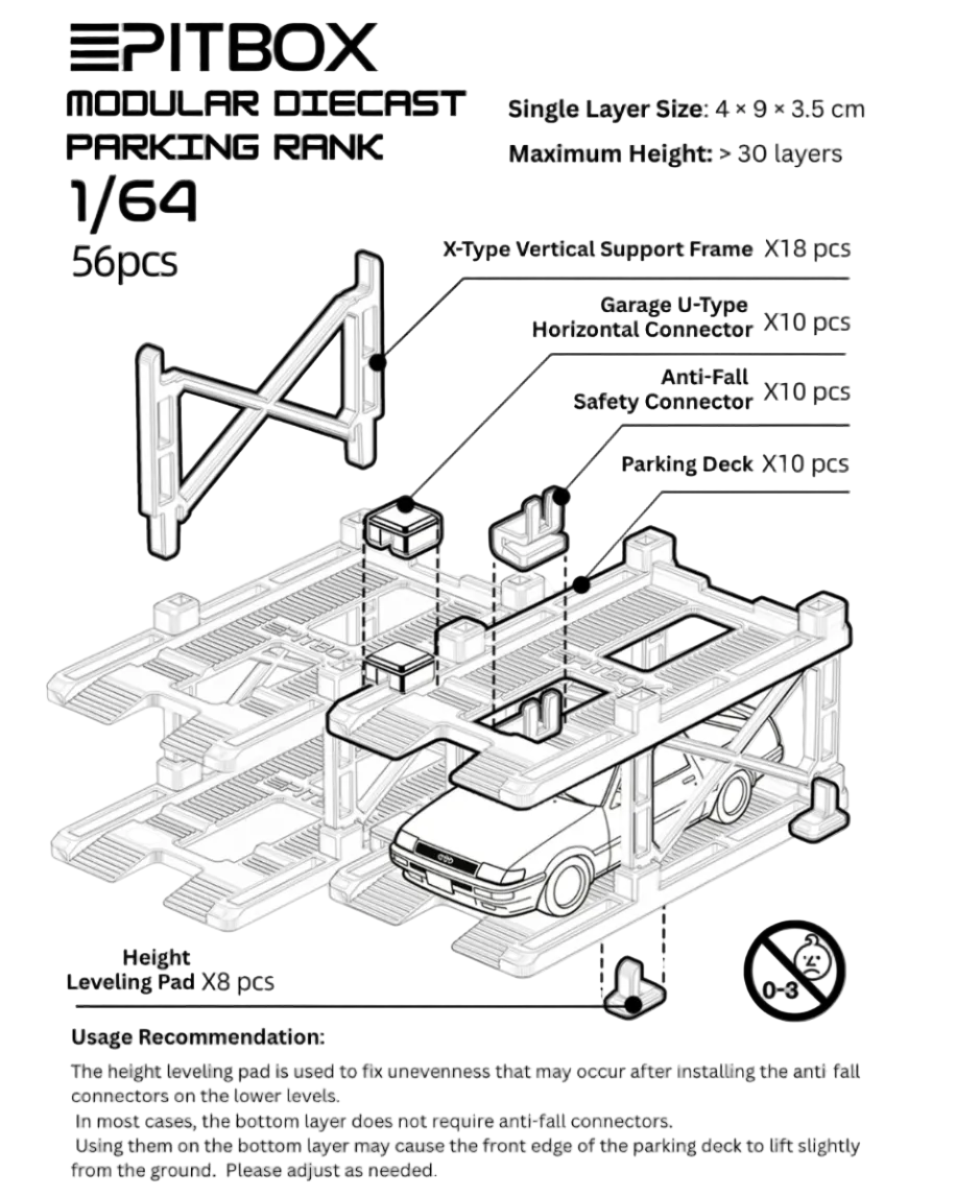 PITBOX
MODULAR DIECAST PARKING RANK
1/64
56pcs

Single Layer Size: 4 × 9 × 3.5 cm
Maximum Height: > 30 layers

X-Type Vertical Support Frame X18 pcs

Garage U-Type Horizontal Connector X10 pcs

Anti-Fall Safety Connector X10 pcs

Parking Deck X10 pcs

Height Leveling Pad X8 pcs

0-3

Usage Recommendation:

The height leveling pad is used to fix unevenness that may occur after installing the anti fall connectors on the lower levels.
In most cases, the bottom layer does not require anti-fall connectors.
Using them on the bottom layer may cause the front edge of the parking deck to lift slightly from the ground. Please adjust as needed.